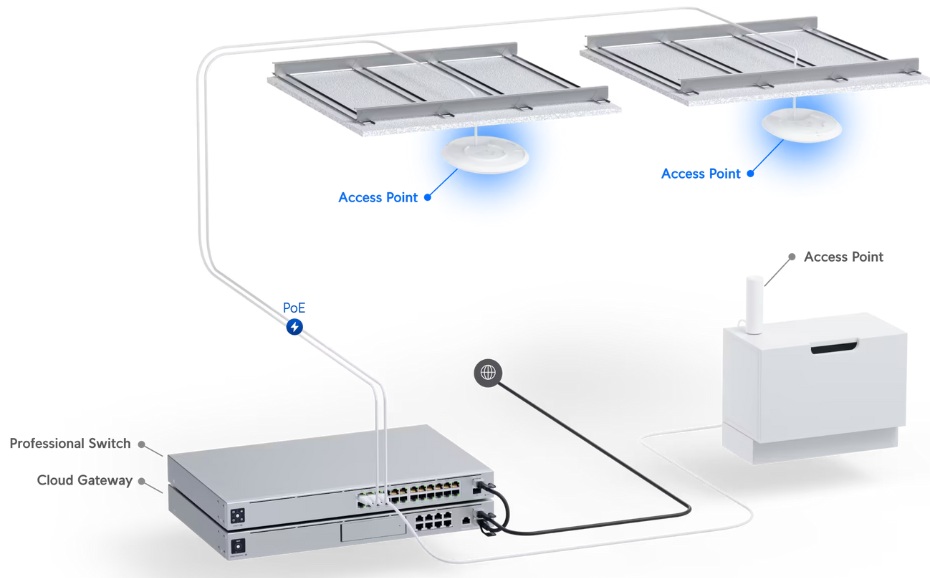 Access Point

Access Point

Access Point

PoE

Professional Switch

Cloud Gateway